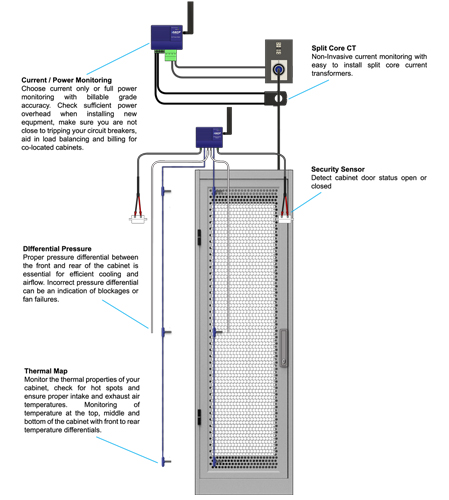 Current / Power Monitoring
Choose current only or full power monitoring with billable grade accuracy. Check sufficient power overhead when installing new equpment, make sure you are not close to tripping your circuit breakers, aid in load balancing and billing for co-located cabinets.

Split Core CT
Non-Invasive current monitoring with easy to install split core current transformers.

Security Sensor
Detect cabinet door status open or closed

Differential Pressure
Proper pressure differential between the front and rear of the cabinet is essential for efficient cooling and airflow. Incorrect pressure differential can be an indication of blockages or fan failures.

Thermal Map
Monitor the thermal properties of your cabinet, check for hot spots and ensure proper intake and exhaust air temperatures. Monitoring of temperature at the top, middle and bottom of the cabinet with front to rear temperature differentials.