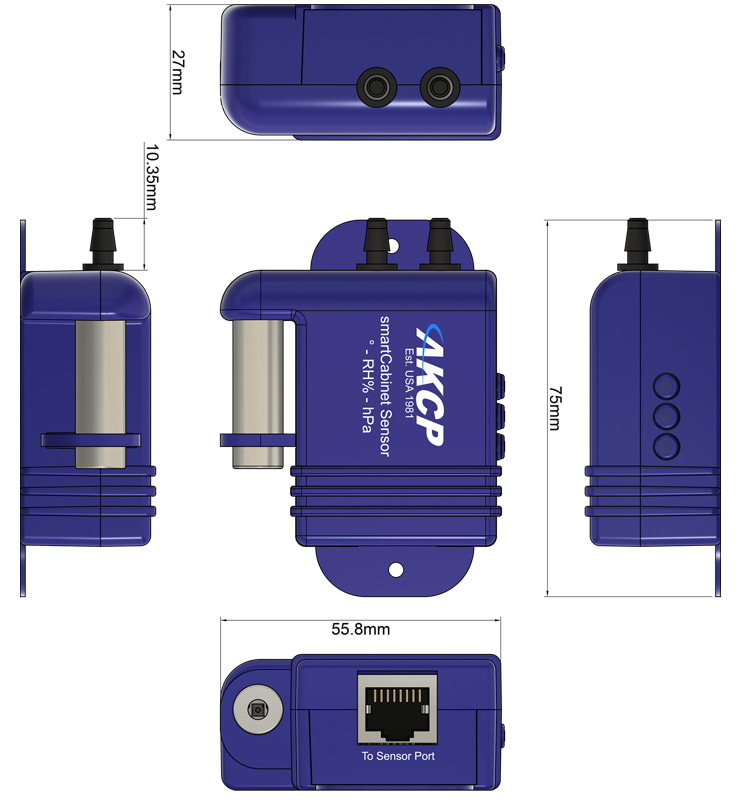 27mm

10.35mm

AKCP
Est. USA 1981
smartCabinet Sensor
° - RH% - hPa

75mm

55.8mm

To Sensor Port